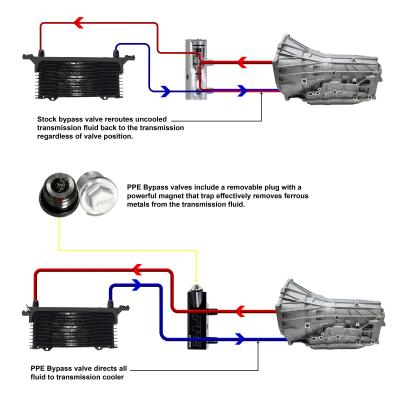 Stock bypass valve reroutes uncooled transmission fluid back to the transmission regardless of valve position.

PPE Bypass valves include a removable plug with a powerful magnet that trap effectively removes ferrous metals from the transmission fluid.

PPE Bypass valve directs all fluid to transmission cooler