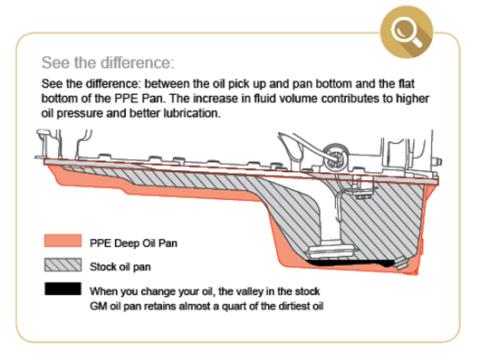 See the difference:

See the difference: between the oil pick up and pan bottom and the flat bottom of the PPE Pan. The increase in fluid volume contributes to higher oil pressure and better lubrication.

PPE Deep Oil Pan

Stock oil pan

When you change your oil, the valley in the stock GM oil pan retains almost a quart of the dirtiest oil